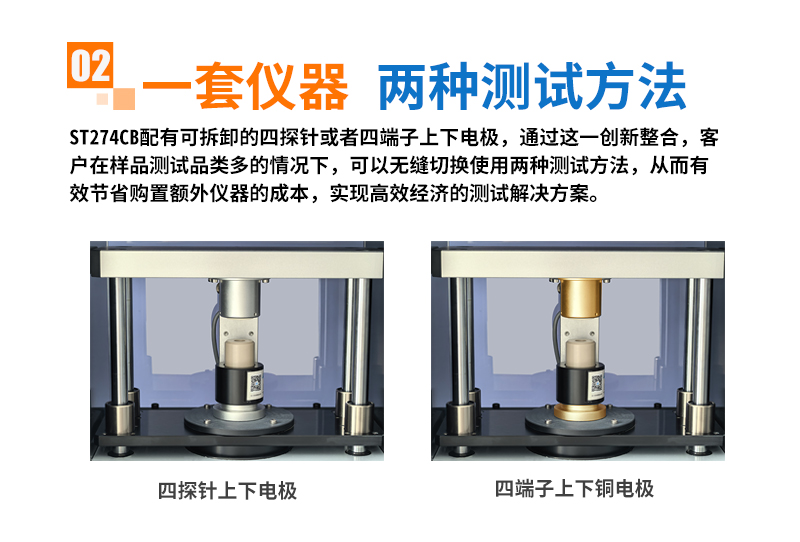 02 一套仪器 两种测试方法

ST274CB配有可拆卸的四探针或者四端子上下电极，通过这一创新整合，客户在样品测试品类多的情况下，可以无缝切换使用两种测试方法，从而有效节省购置额外仪器的成本，实现高效经济的测试解决方案。

四探针上下电极

四端子上下铜电极