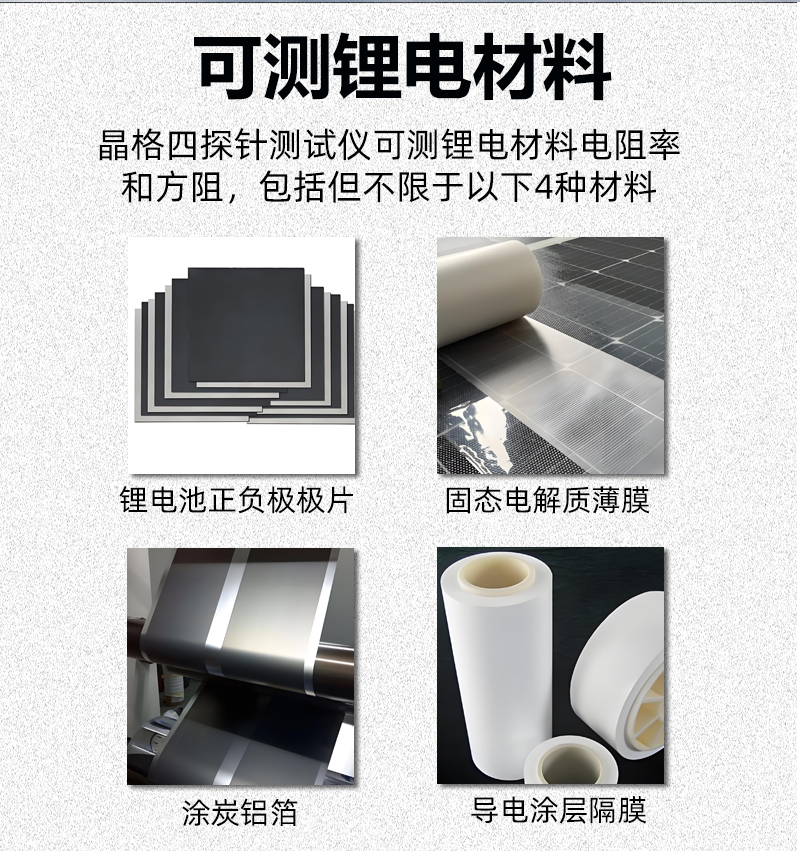 可测锂电材料

晶格四探针测试仪可测锂电材料电阻率和方阻，包括但不限于以下4种材料

锂电池正负极极片

固态电解质薄膜

涂炭铝箔

导电涂层隔膜