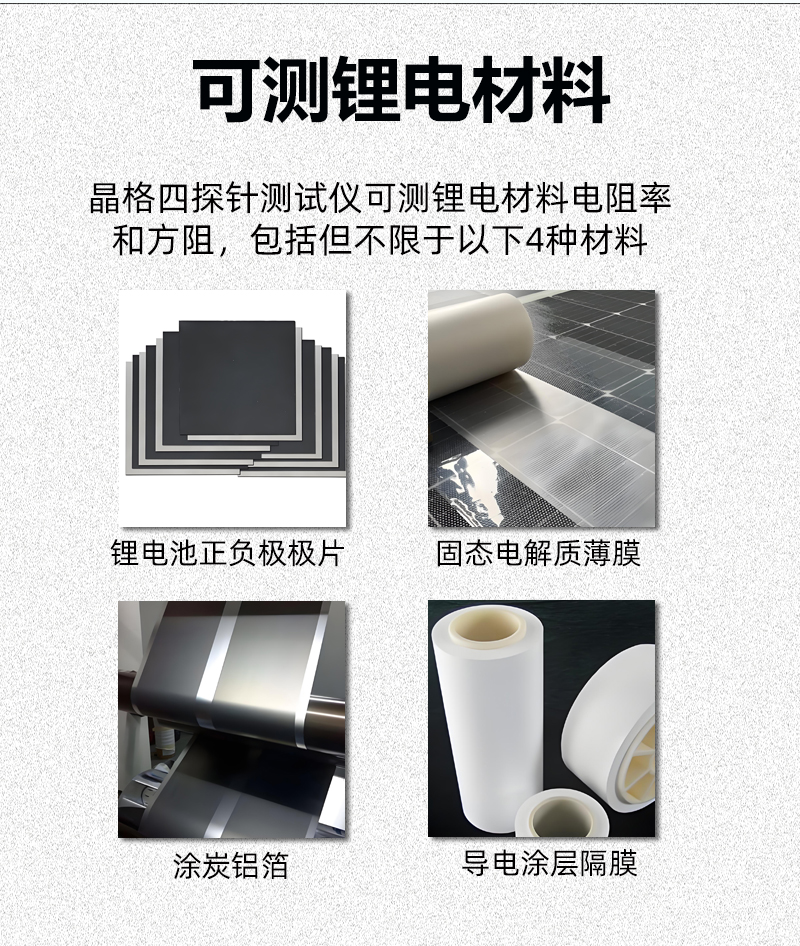 可测锂电材料

晶格四探针测试仪可测锂电材料电阻率和方阻，包括但不限于以下4种材料

锂电池正负极极片

固态电解质薄膜

涂炭铝箔

导电涂层隔膜